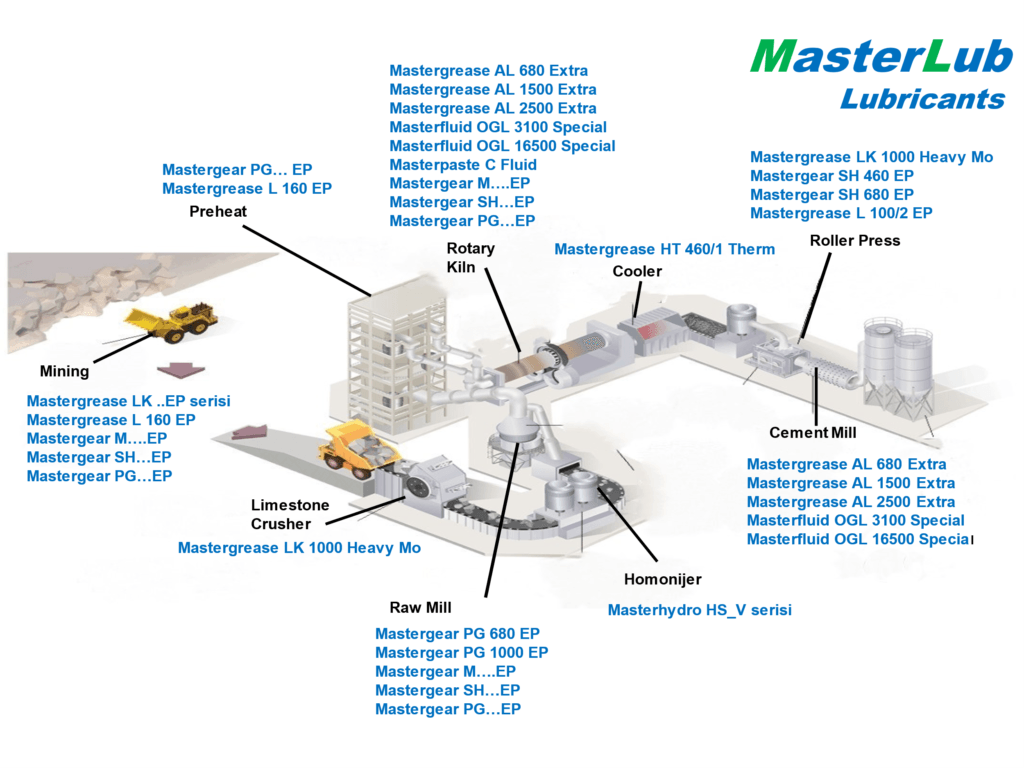 MasterLub
Lubricants

Mastergrease AL 680 Extra
Mastergrease AL 1500 Extra
Mastergrease AL 2500 Extra
Masterfluid OGL 3100 Special
Masterfluid OGL 16500 Special
Masterpaste C Fluid
Mastergear M….EP
Mastergear SH…EP
Mastergear PG…EP

Mastergear PG… EP
Mastergrease L 160 EP

Preheat

Mastergrease LK 1000 Heavy Mo
Mastergear SH 460 EP
Mastergear SH 680 EP
Mastergrease L 100/2 EP

Rotary Kiln

Mastergrease HT 460/1 Therm

Cooler

Roller Press

Mining

Mastergrease LK ..EP serisi
Mastergrease L 160 EP
Mastergear M….EP
Mastergear SH…EP
Mastergear PG…EP

Cement Mill

Mastergrease AL 680 Extra
Mastergrease AL 1500 Extra
Mastergrease AL 2500 Extra
Masterfluid OGL 3100 Special
Masterfluid OGL 16500 Special

Limestone Crusher

Mastergrease LK 1000 Heavy Mo

Homonijer

Masterhydro HS_V serisi

Raw Mill

Mastergear PG 680 EP
Mastergear PG 1000 EP
Mastergear M….EP
Mastergear SH…EP
Mastergear PG…EP